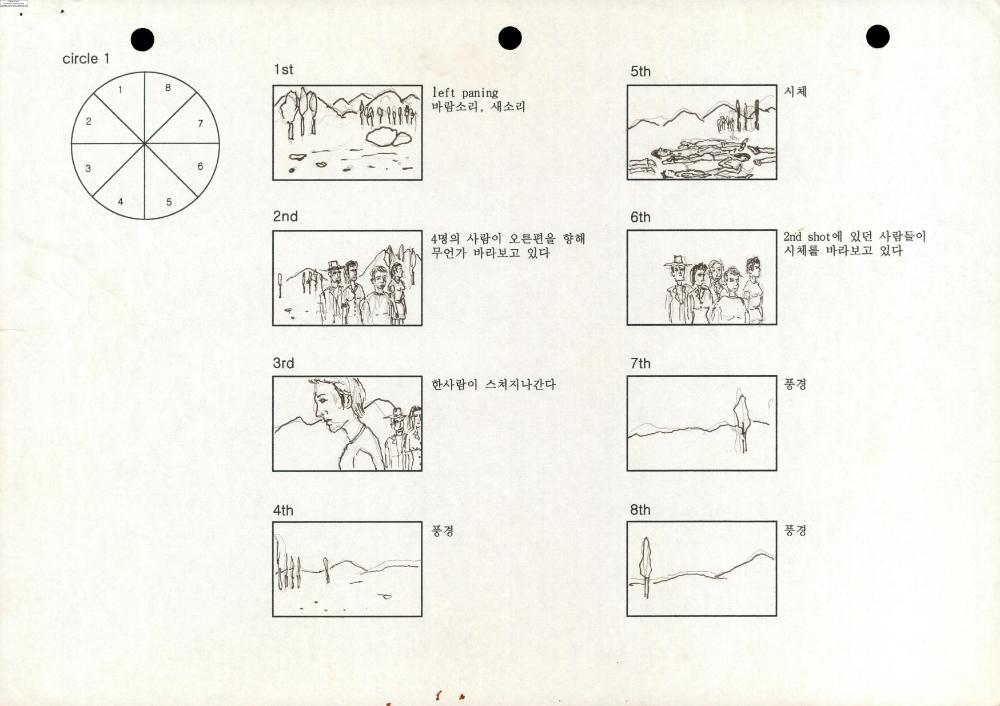 circle 1

1
8
2
7
3
6
4
5

1st

left paning
바람소리, 새소리

2nd

4명의 사람이 오른편을 향해 무언가 바라보고 있다

3rd

한사람이 스쳐지나간다

4th

풍경

5th

시체

6th

2nd shot에 있던 사람들이 시체를 바라보고 있다

7th

풍경

8th

풍경